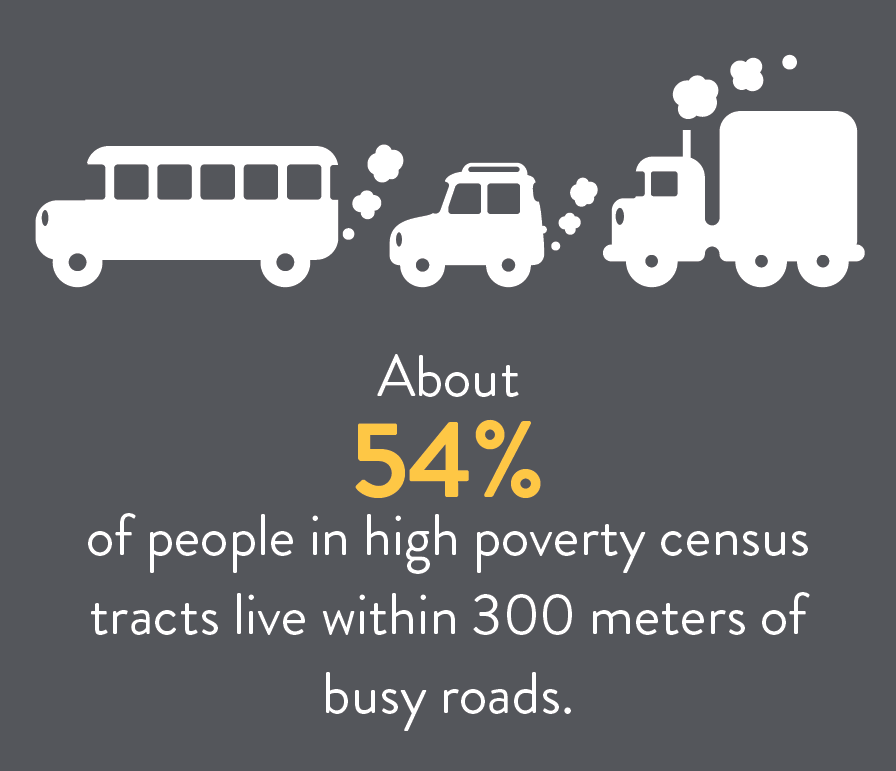 About
54%
of people in high poverty census tracts live within 300 meters of busy roads.